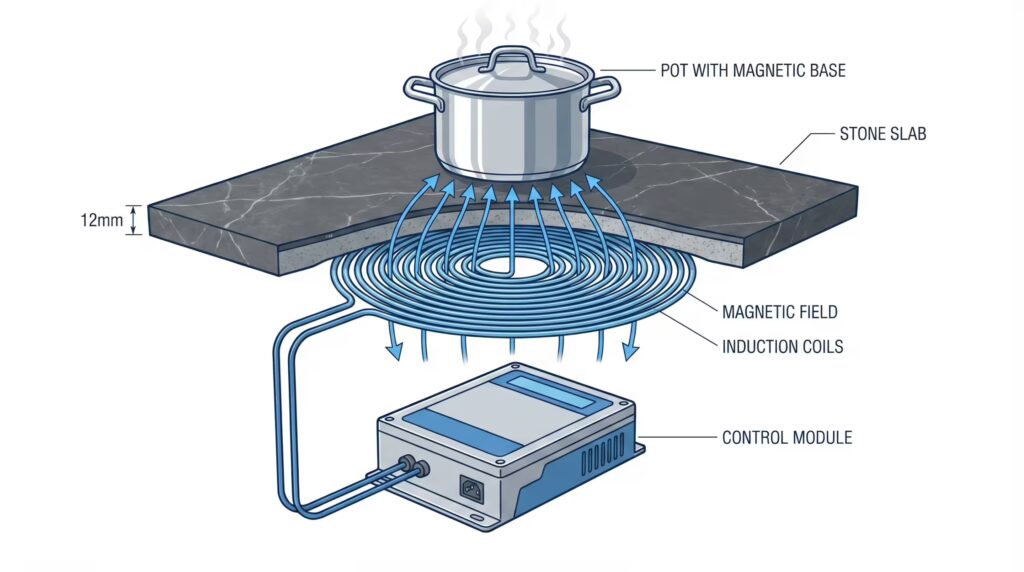 POT WITH MAGNETIC BASE

STONE SLAB

12mm

MAGNETIC FIELD

INDUCTION COILS

CONTROL MODULE